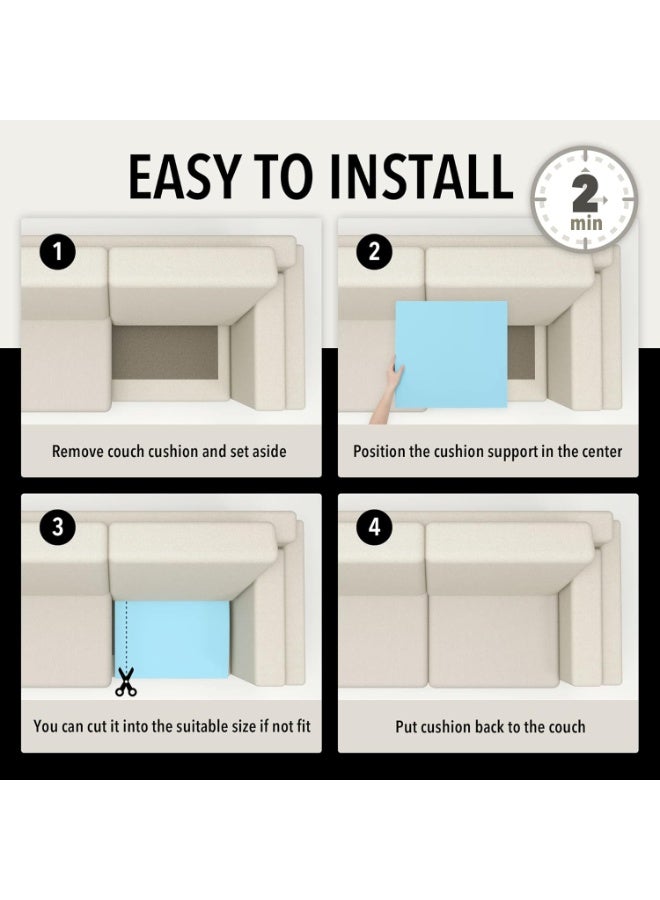 EASY TO INSTALL

2 min

1

Remove couch cushion and set aside

2

Position the cushion support in the center

3

You can cut it into the suitable size if not fit

4

Put cushion back to the couch